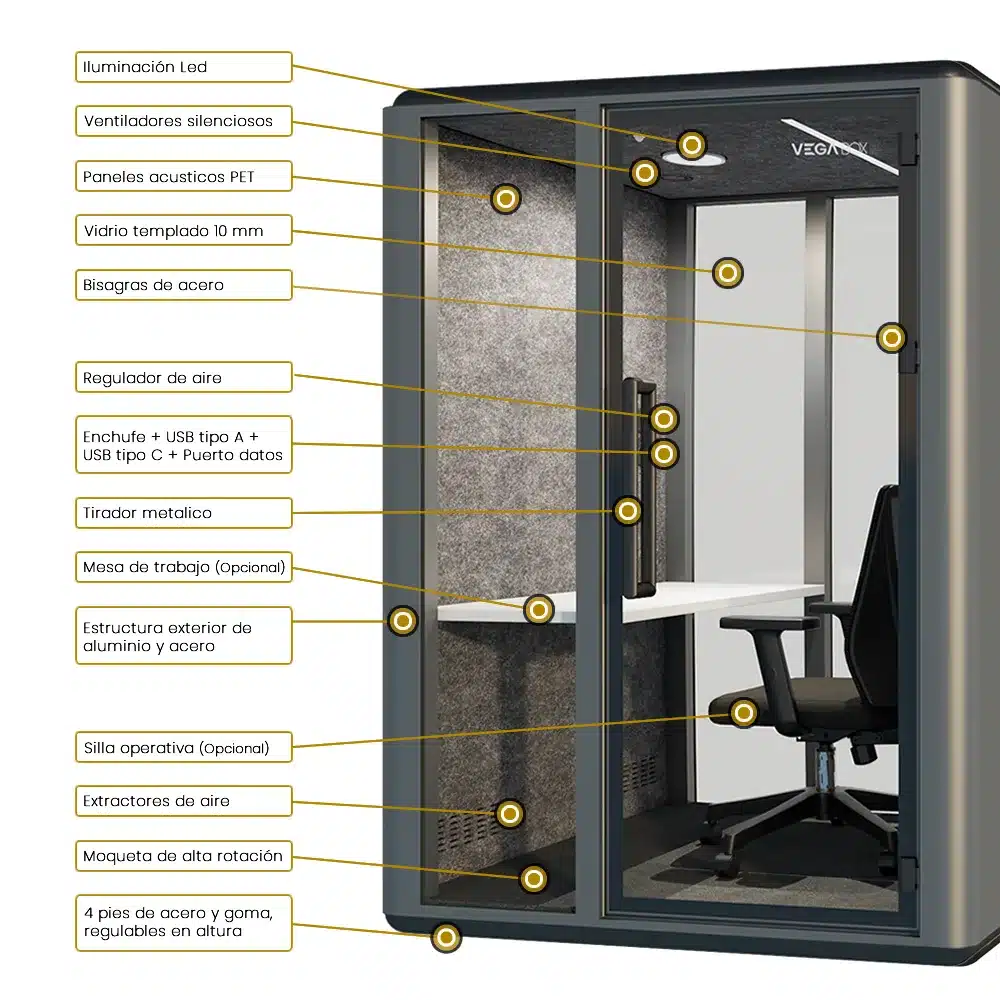 Iluminación Led

Ventiladores silenciosos

Paneles acusticos PET

Vidrio templado 10 mm

Bisagras de acero

Regulador de aire

Enchufe + USB tipo A + USB tipo C + Puerto datos

Tirador metalico

Mesa de trabajo (Opcional)

Estructura exterior de aluminio y acero

Silla operativa (Opcional)

Extractores de aire

Moqueta de alta rotación

4 pies de acero y goma, regulables en altura

VEGABOX